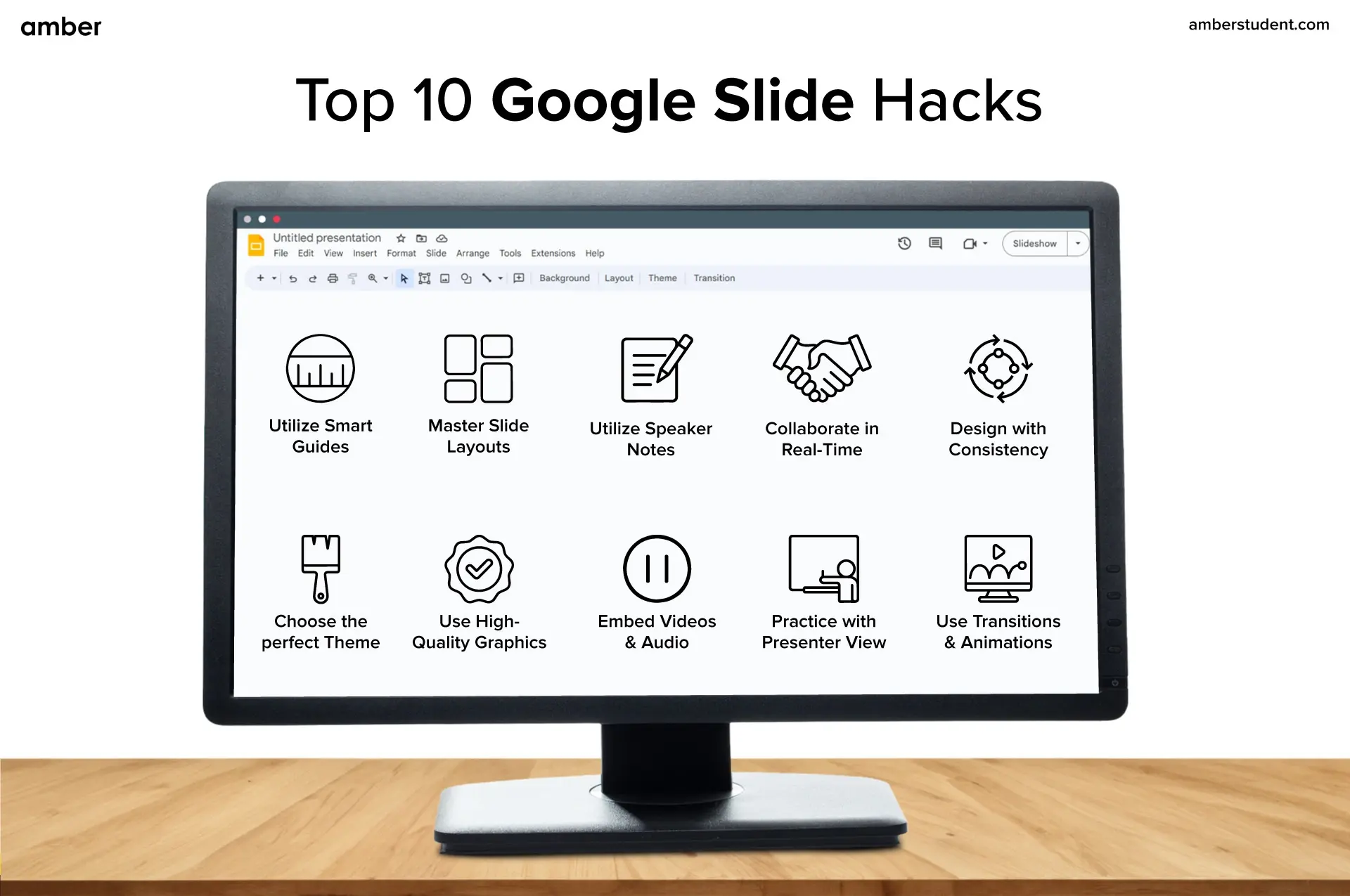 amber

amberstudent.com

Top 10 Google Slide Hacks

Untitled presentation

File Edit View Insert Format Slide Arrange Tools Extensions Help

Slideshow

Background Layout Theme Transition

Utilize Smart Guides

Master Slide Layouts

Utilize Speaker Notes

Collaborate in Real-Time

Design with Consistency

Choose the perfect Theme

Use High-Quality Graphics

Embed Videos & Audio

Practice with Presenter View

Use Transitions & Animations